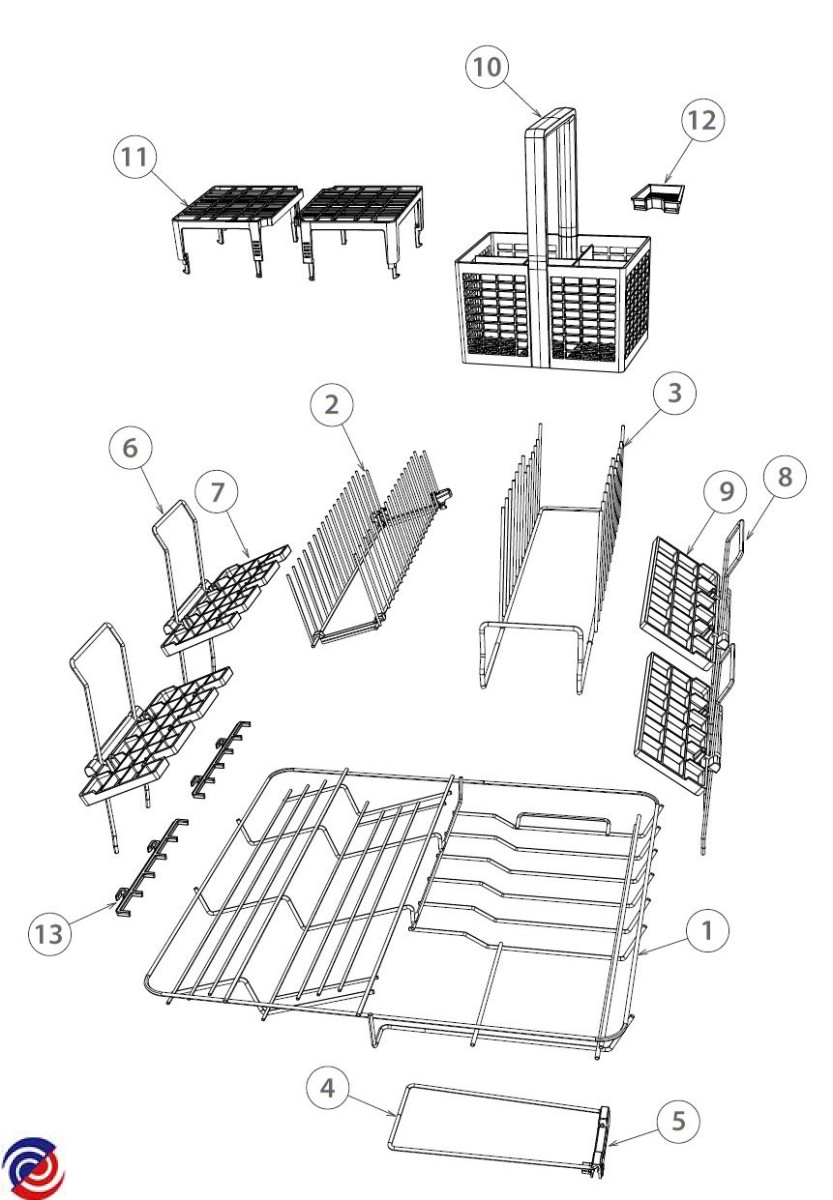 10
12
11
2
3
6
7
9
8
13
1
4
5